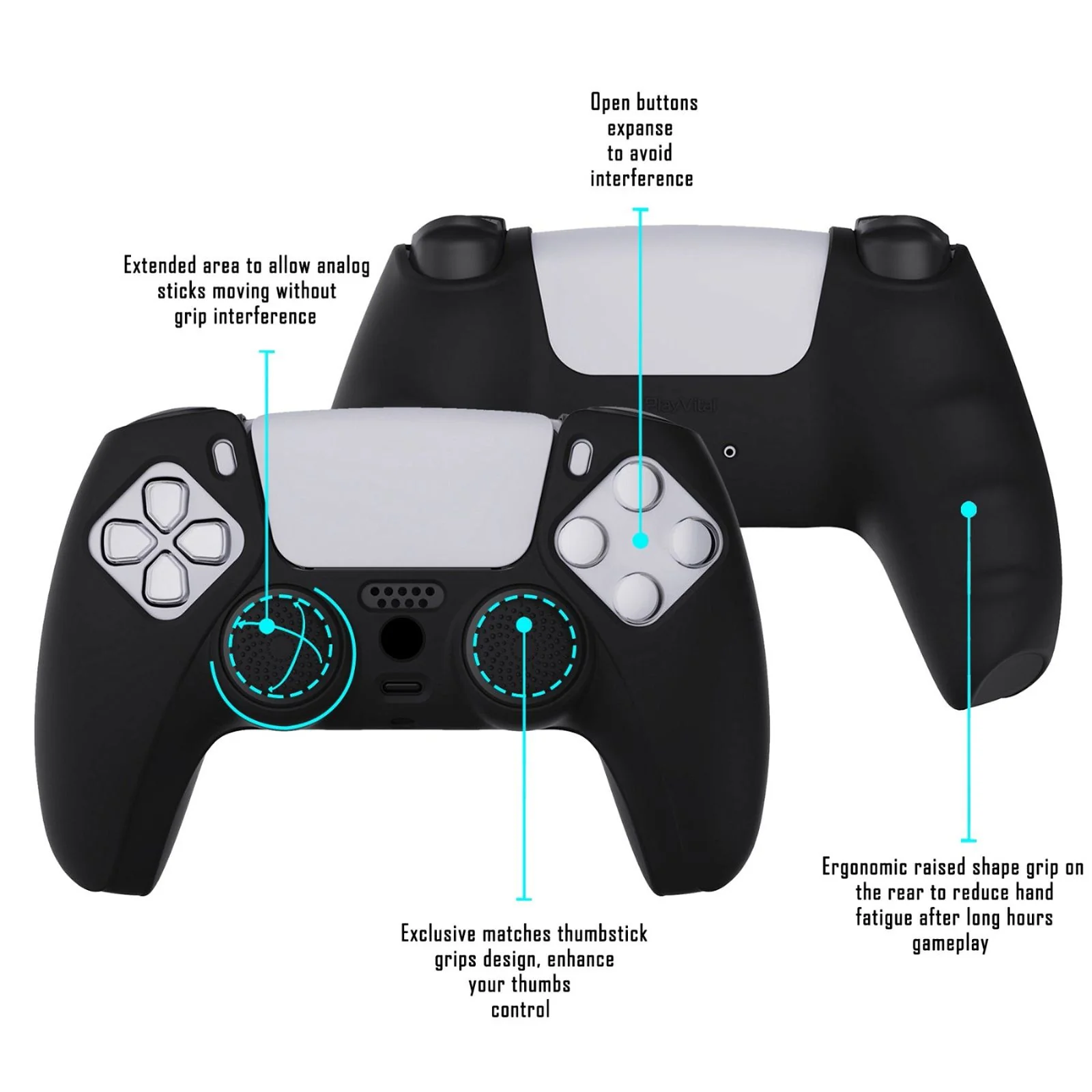 Open buttons expanse to avoid interference

Extended area to allow analog sticks moving without grip interference

PlayVital

Exclusive matches thumbstick grips design, enhance your thumbs control

Ergonomic raised shape grip on the rear to reduce hand fatigue after long hours gameplay